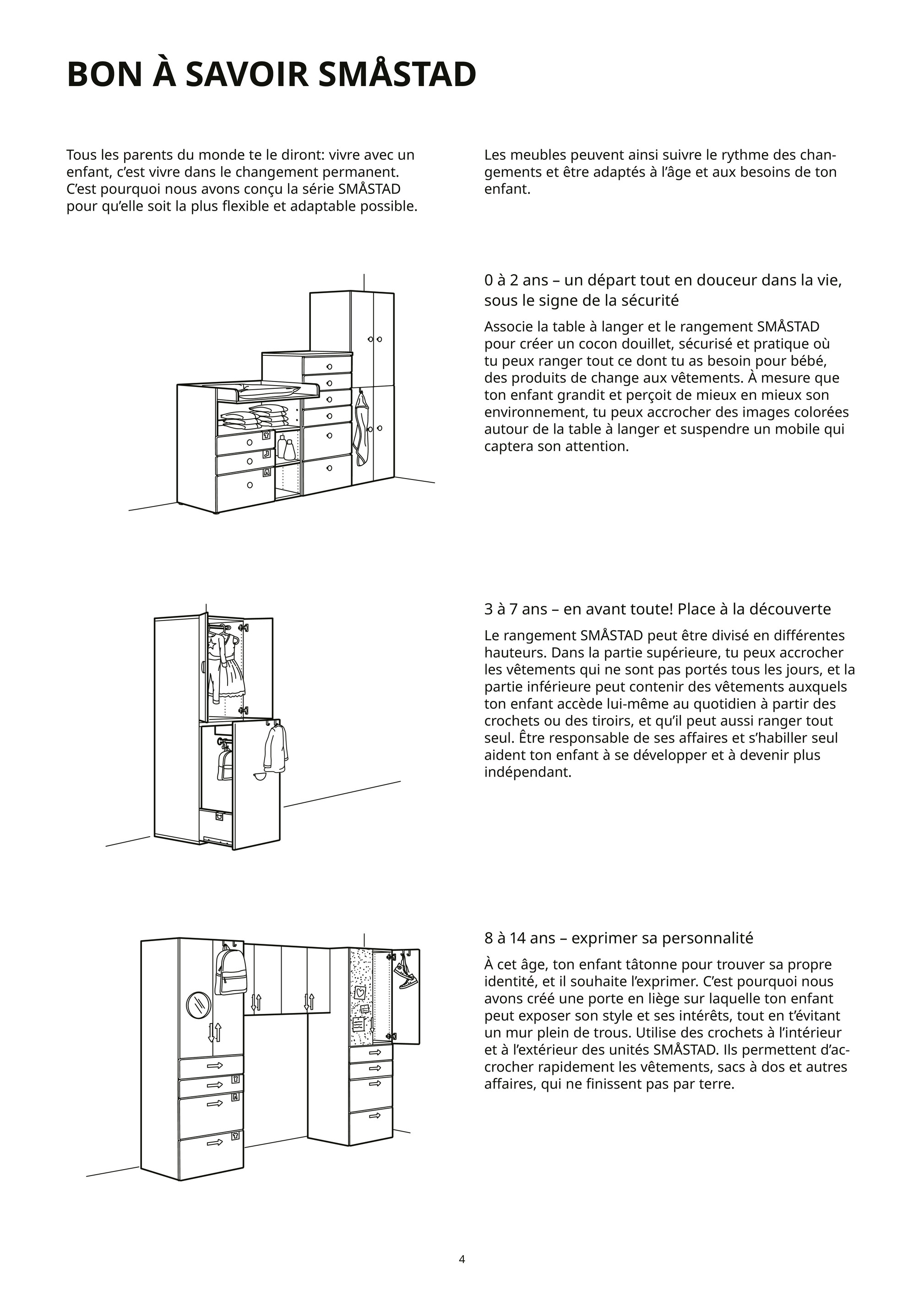 BON À SAVOIR SMÅSTAD

Tous les parents du monde te le diront: vivre avec un enfant, c'est vivre dans le changement permanent. C'est pourquoi nous avons conçu la série SMÅSTAD pour qu'elle soit la plus flexible et adaptable possible.

Les meubles peuvent ainsi suivre le rythme des changements et être adaptés à l'âge et aux besoins de ton enfant.

0 à 2 ans – un départ tout en douceur dans la vie, sous le signe de la sécurité

Associe la table à langer et le rangement SMÅSTAD pour créer un cocon douillet, sécurisé et pratique où tu peux ranger tout ce dont tu as besoin pour bébé, des produits de change aux vêtements. À mesure que ton enfant grandit et perçoit de mieux en mieux son environnement, tu peux accrocher des images colorées autour de la table à langer et suspendre un mobile qui captera son attention.

3 à 7 ans – en avant toute! Place à la découverte

Le rangement SMÅSTAD peut être divisé en différentes hauteurs. Dans la partie supérieure, tu peux accrocher les vêtements qui ne sont pas portés tous les jours, et la partie inférieure peut contenir des vêtements auxquels ton enfant accède lui-même au quotidien à partir des crochets ou des tiroirs, et qu'il peut aussi ranger tout seul. Être responsable de ses affaires et s'habiller seul aident ton enfant à se développer et à devenir plus indépendant.

8 à 14 ans – exprimer sa personnalité

À cet âge, ton enfant tâtonne pour trouver sa propre identité, et il souhaite l'exprimer. C'est pourquoi nous avons créé une porte en liège sur laquelle ton enfant peut exposer son style et ses intérêts, tout en t'évitant un mur plein de trous. Utilise des crochets à l'intérieur et à l'extérieur des unités SMÅSTAD. Ils permettent d'accrocher rapidement les vêtements, sacs à dos et autres affaires, qui ne finissent pas par terre.

4